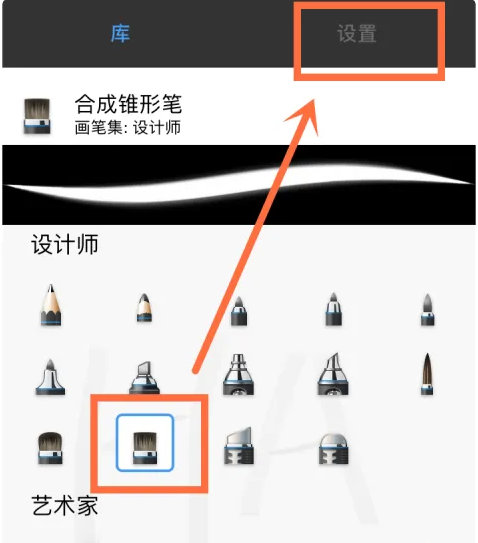 库

设置

合成锥形笔
画笔集: 设计师

设计师

艺术家