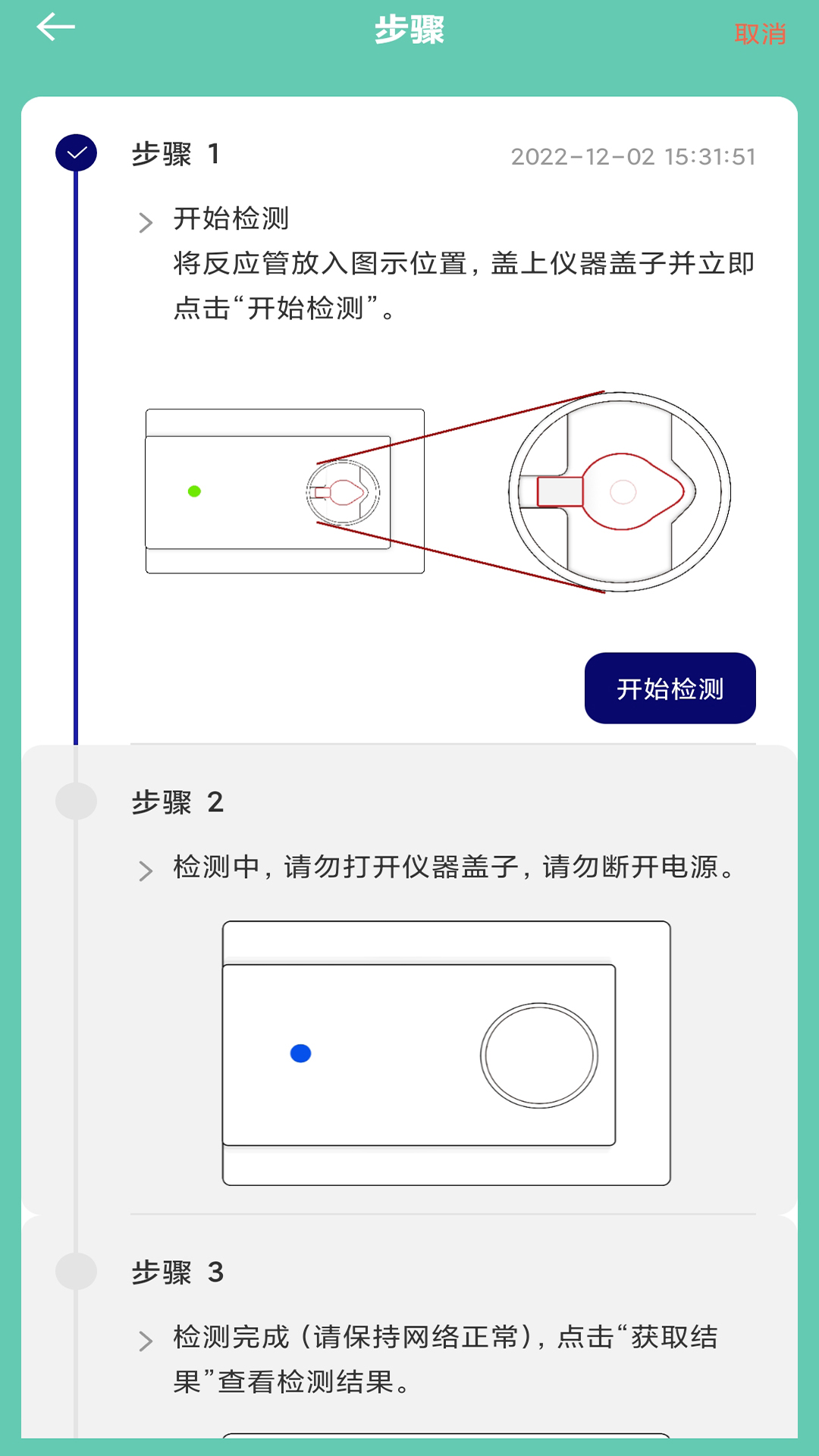 步骤

取消

步骤 1

2022-12-02 15:31:51

开始检测
将反应管放入图示位置，盖上仪器盖子并立即点击“开始检测”。

开始检测

步骤 2

检测中，请勿打开仪器盖子，请勿断开电源。

步骤 3

检测完成（请保持网络正常），点击“获取结果”查看检测结果。